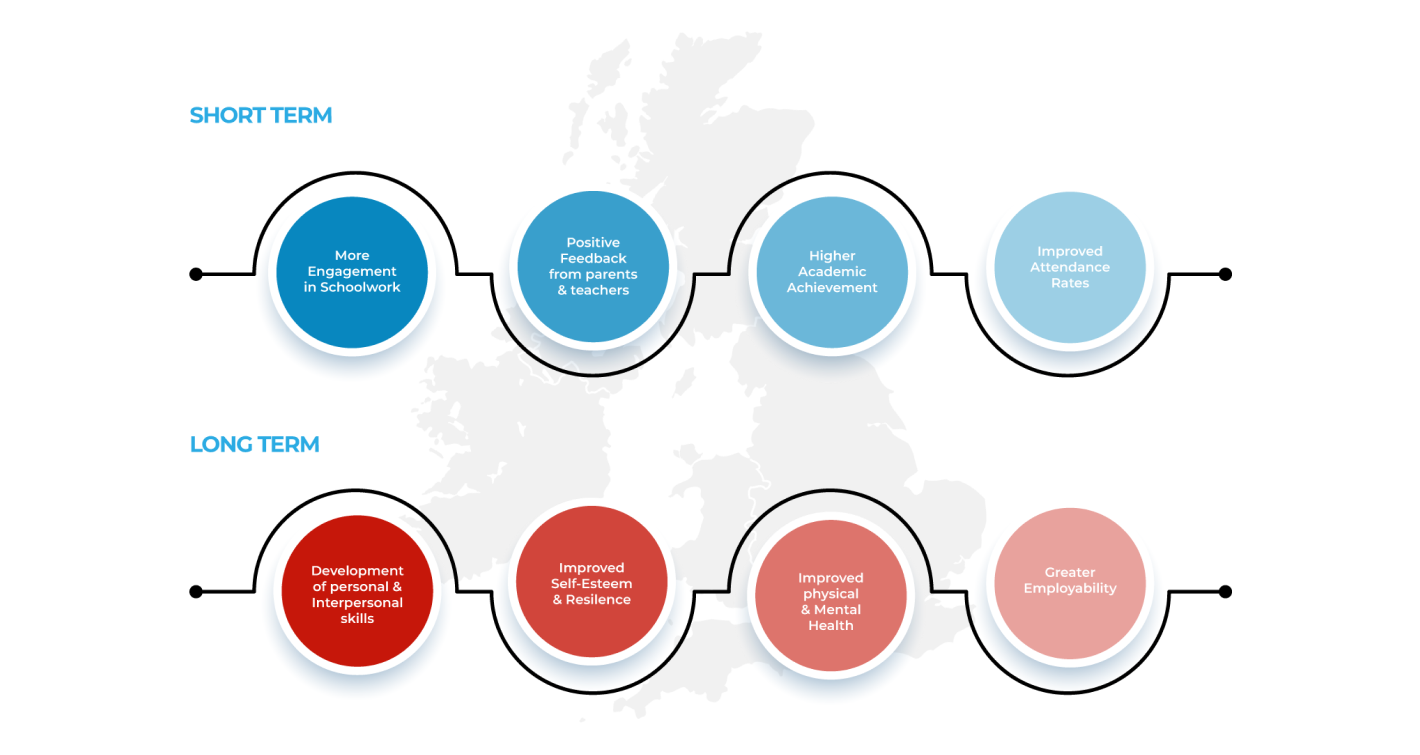 SHORT TERM

More Engagement in Schoolwork

Positive Feedback from parents & teachers

Higher Academic Achievement

Improved Attendance Rates

LONG TERM

Development of personal & Interpersonal skills

Improved Self-Esteem & Resilence

Improved physical & Mental Health

Greater Employability