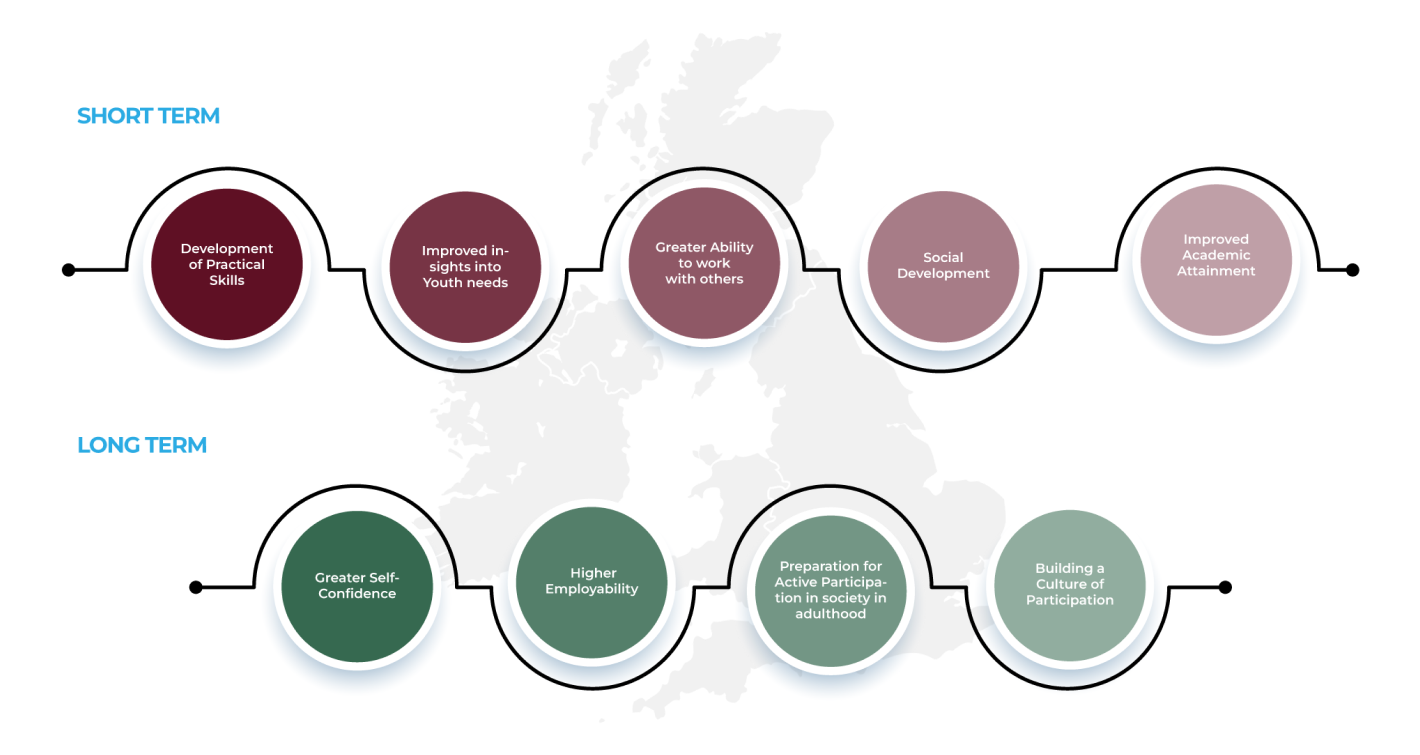 SHORT TERM

Development of Practical Skills

Improved insights into Youth needs

Greater Ability to work with others

Social Development

Improved Academic Attainment

LONG TERM

Greater Self-Confidence

Higher Employability

Preparation for Active Participation in society in adulthood

Building a Culture of Participation