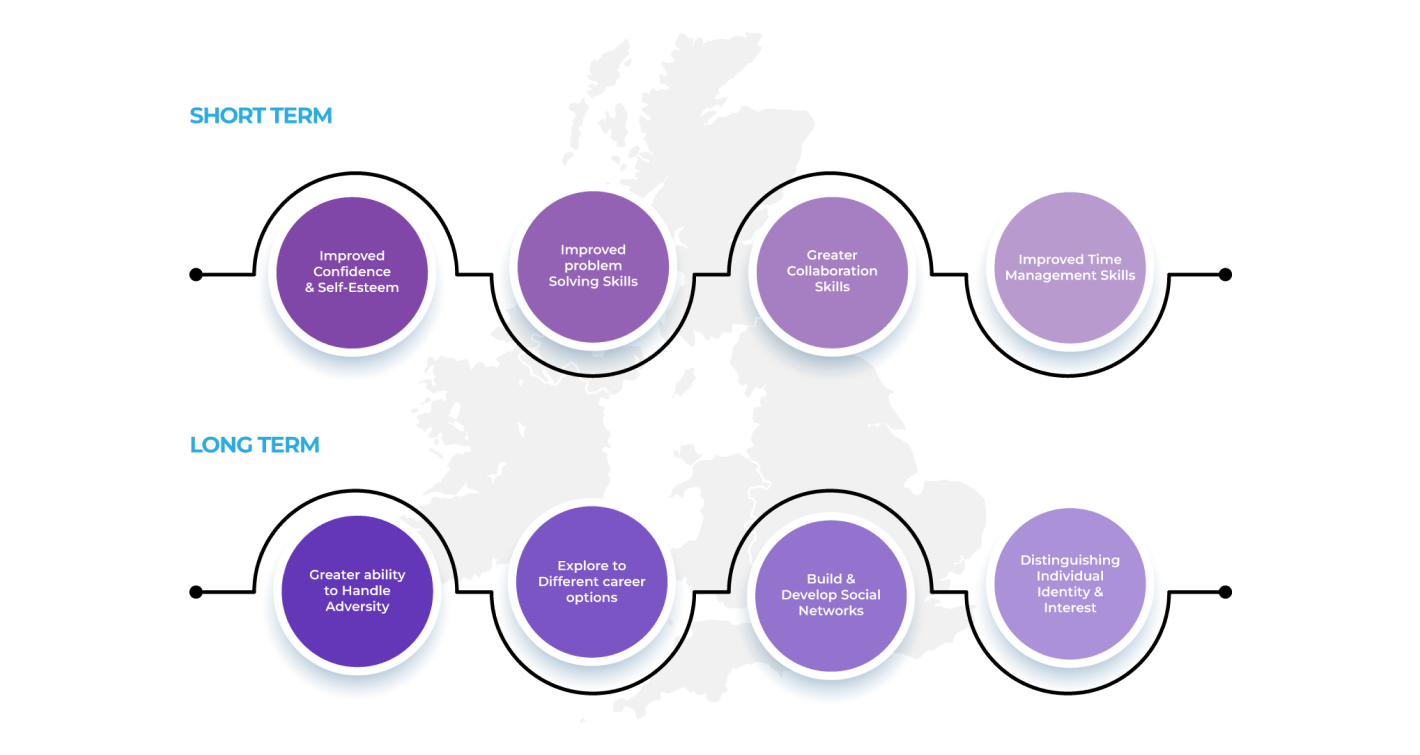 SHORT TERM

Improved Confidence & Self-Esteem

Improved problem Solving Skills

Greater Collaboration Skills

Improved Time Management Skills

LONG TERM

Greater ability to Handle Adversity

Explore to Different career options

Build & Develop Social Networks

Distinguishing Individual Identity & Interest