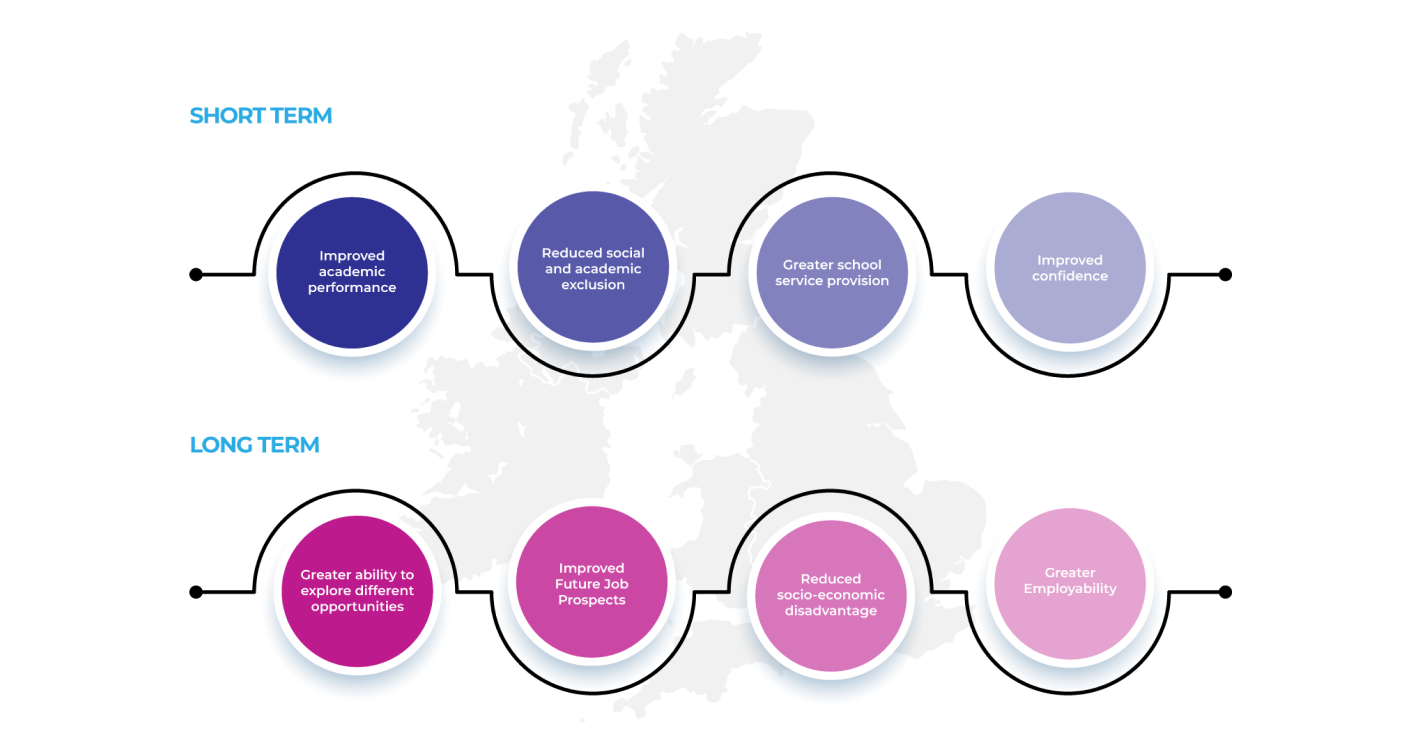 SHORT TERM

Improved academic performance

Reduced social and academic exclusion

Greater school service provision

Improved confidence

LONG TERM

Greater ability to explore different opportunities

Improved Future Job Prospects

Reduced socio-economic disadvantage

Greater Employability