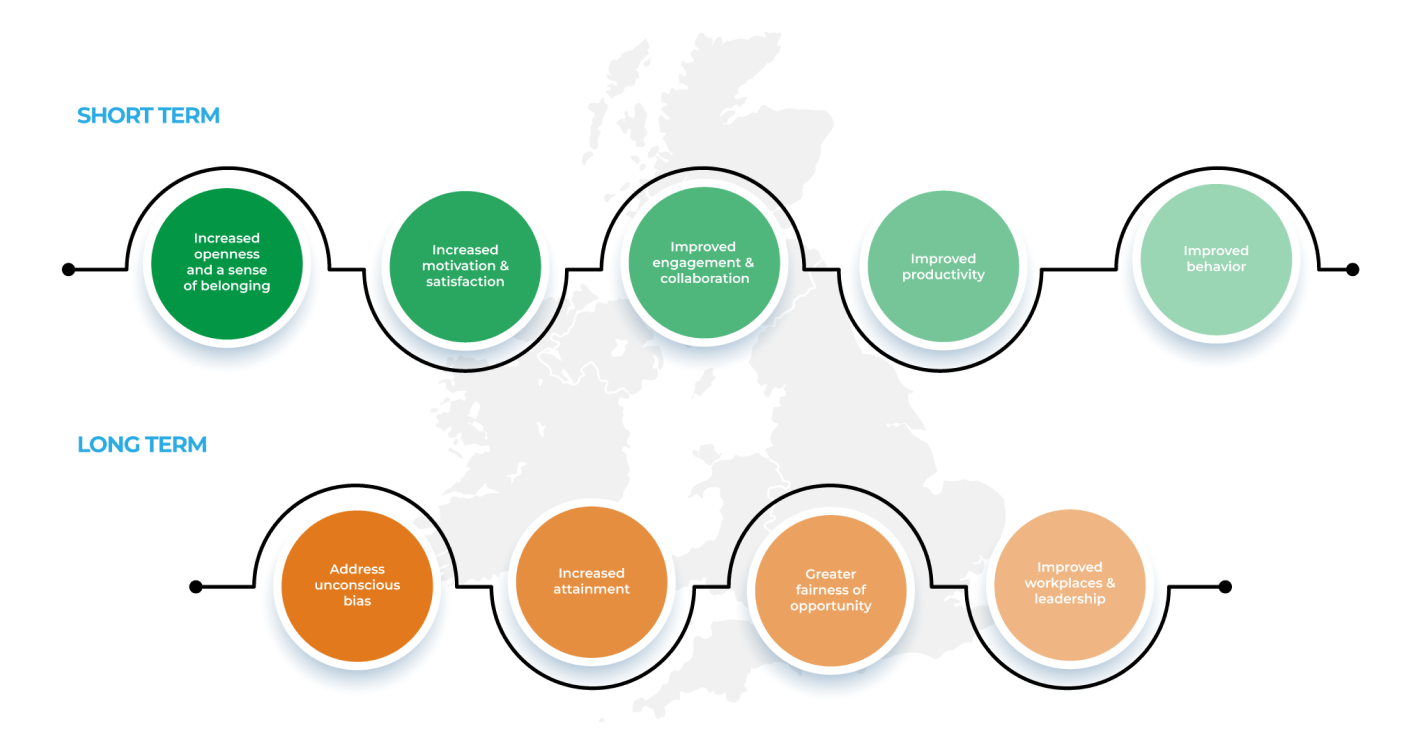 SHORT TERM

Increased openness and a sense of belonging

Increased motivation & satisfaction

Improved engagement & collaboration

Improved productivity

Improved behavior

LONG TERM

Address unconscious bias

Increased attainment

Greater fairness of opportunity

Improved workplaces & leadership